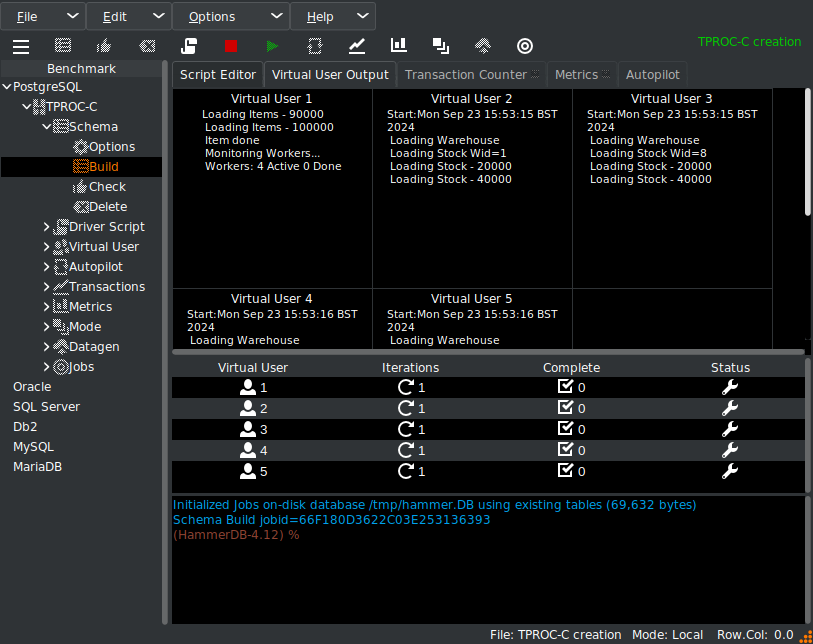 File Edit Options Help

TPROC-C creation

Benchmark
PostgreSQL
TPROC-C
Schema
Options
Build
Check
Delete
Driver Script
Virtual User
Autopilot
Transactions
Metrics
Mode
Datagen
Jobs
Oracle
SQL Server
Db2
MySQL
MariaDB

Script Editor Virtual User Output Transaction Counter Metrics Autopilot

Virtual User 1
Loading Items - 90000
Loading Items - 100000
Item done
Monitoring Workers...
Workers: 4 Active 0 Done

Virtual User 2
Start:Mon Sep 23 15:53:15 BST 2024
Loading Warehouse
Loading Stock Wid=1
Loading Stock - 20000
Loading Stock - 40000

Virtual User 3
Start:Mon Sep 23 15:53:15 BST 2024
Loading Warehouse
Loading Stock Wid=8
Loading Stock - 20000
Loading Stock - 40000

Virtual User 4
Start:Mon Sep 23 15:53:16 BST 2024
Loading Warehouse

Virtual User 5
Start:Mon Sep 23 15:53:16 BST 2024
Loading Warehouse

| Virtual User | Iterations | Complete | Status |
|---|---|---|---|
| 1 | 1 | 0 | |
| 2 | 1 | 0 | |
| 3 | 1 | 0 | |
| 4 | 1 | 0 | |
| 5 | 1 | 0 | |

Initialized Jobs on-disk database /tmp/hammer.DB using existing tables (69,632 bytes)
Schema Build jobid=66F180D3622C03E253136393
(HammerDB-4.12) %

File: TPROC-C creation Mode: Local Row.Col: 0.0